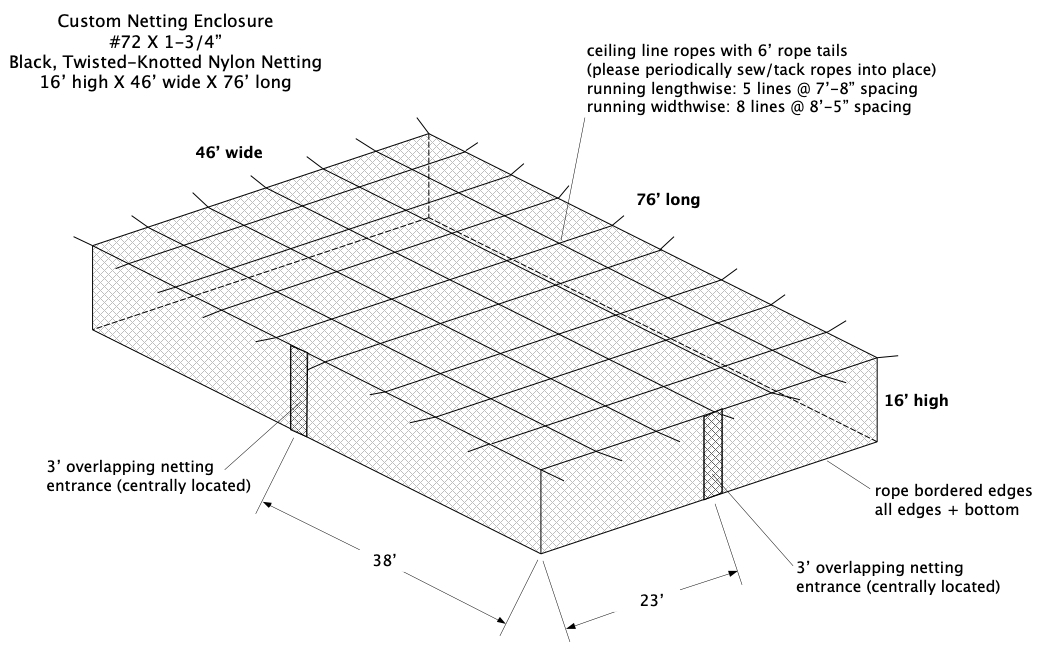 Custom Netting Enclosure
#72 X 1-3/4"
Black, Twisted-Knotted Nylon Netting
16' high X 46' wide X 76' long

ceiling line ropes with 6' rope tails
(please periodically sew/tack ropes into place)
running lengthwise: 5 lines @ 7'-8" spacing
running widthwise: 8 lines @ 8'-5" spacing

46' wide

76' long

16' high

3' overlapping netting entrance (centrally located)

rope bordered edges all edges + bottom

38'

3' overlapping netting entrance (centrally located)

23'