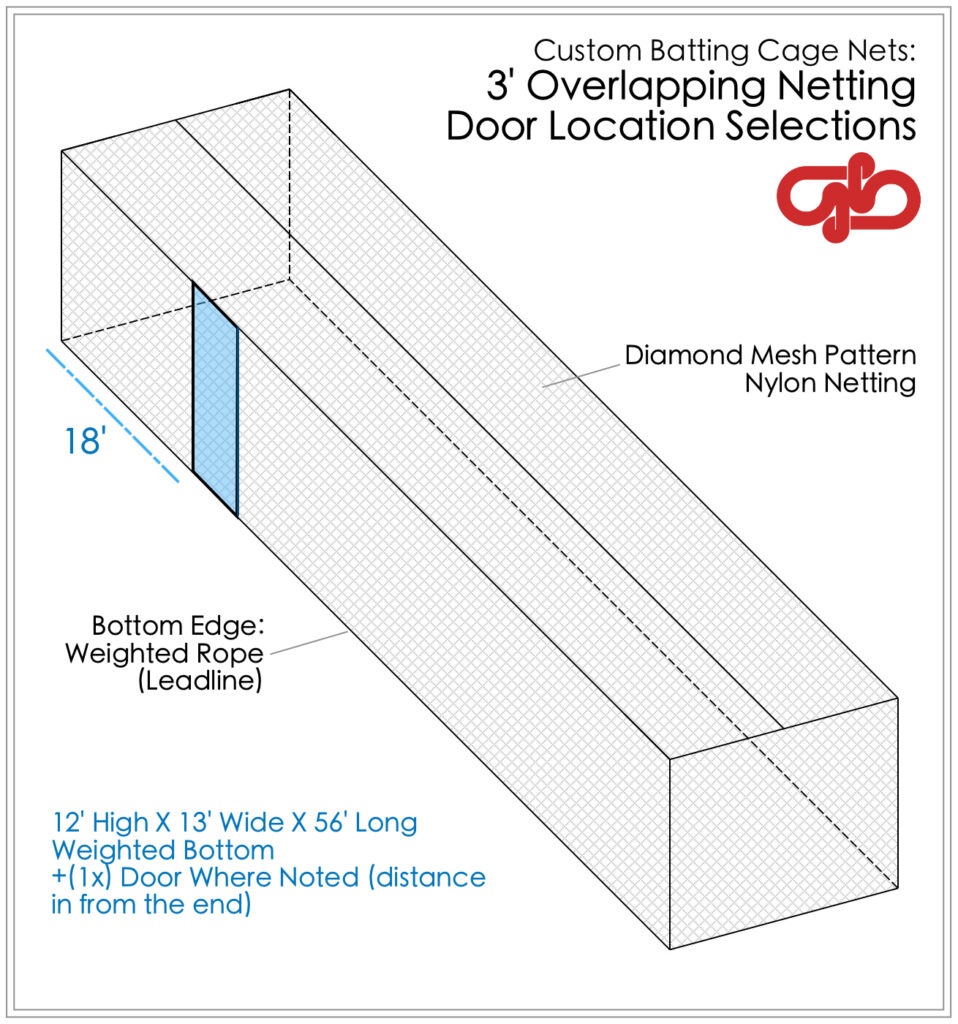 Custom Batting Cage Nets:
3' Overlapping Netting
Door Location Selections

Diamond Mesh Pattern
Nylon Netting

18'

Bottom Edge:
Weighted Rope
(Leadline)

12' High X 13' Wide X 56' Long
Weighted Bottom
+(1x) Door Where Noted (distance in from the end)